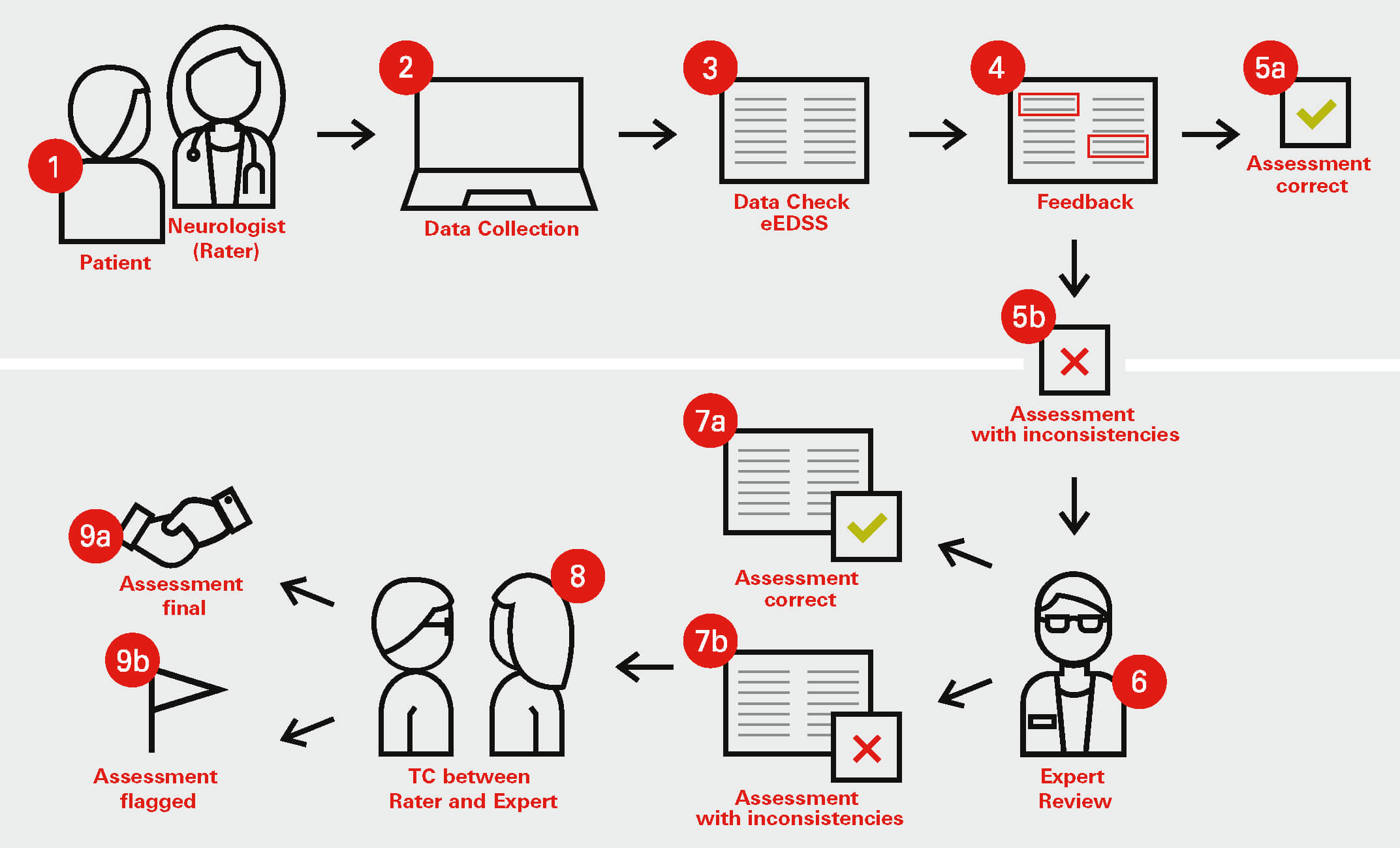 1
Patient

Neurologist (Rater)

2
Data Collection

3
Data Check eEDSS

4
Feedback

5a
Assessment correct

5b
Assessment with inconsistencies

6
Expert Review

7a
Assessment correct

7b
Assessment with inconsistencies

8
TC between Rater and Expert

9a
Assessment final

9b
Assessment flagged